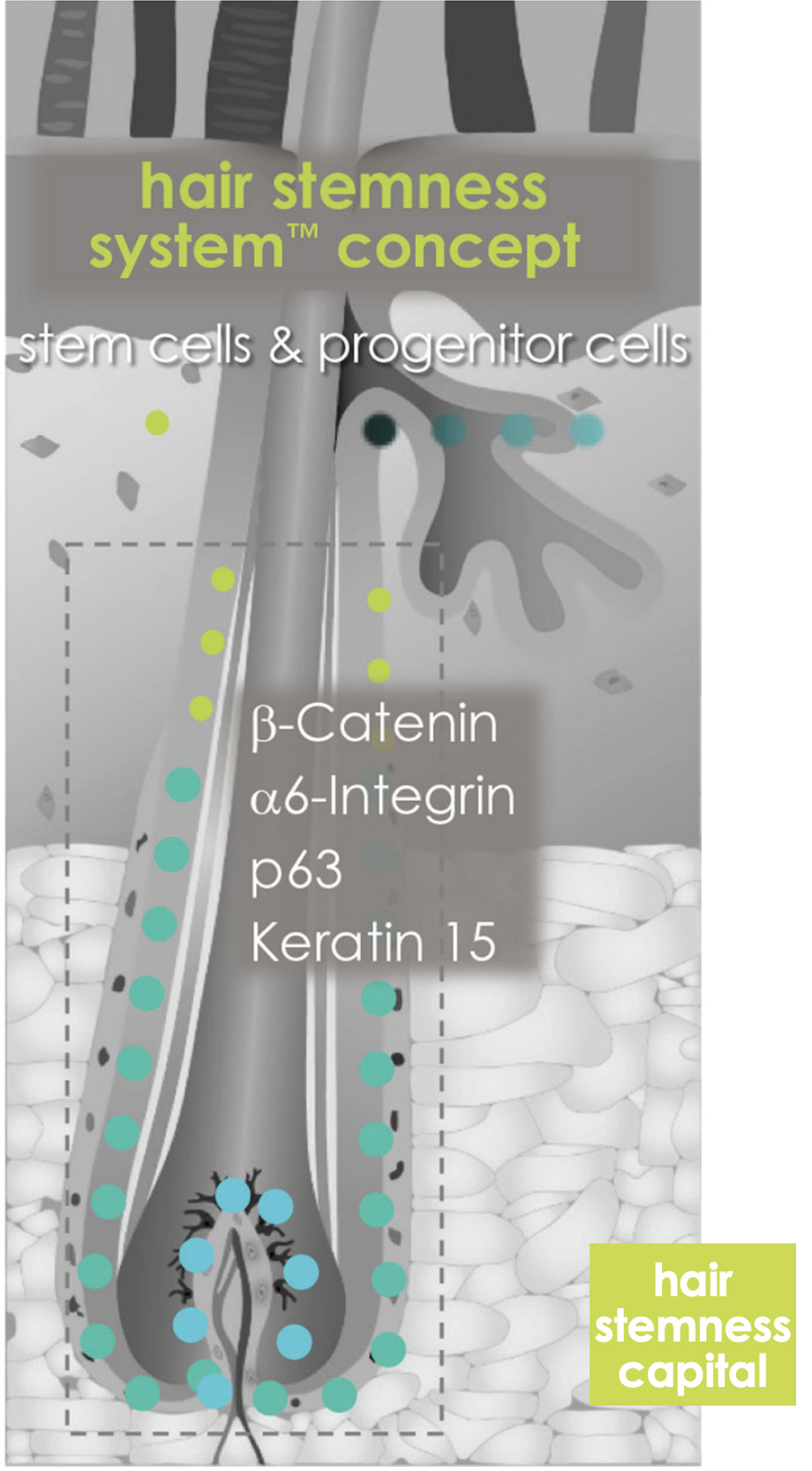 hair stemness system™ concept

stem cells & progenitor cells

β-Catenin
α6-Integrin
p63
Keratin 15

hair stemness capital