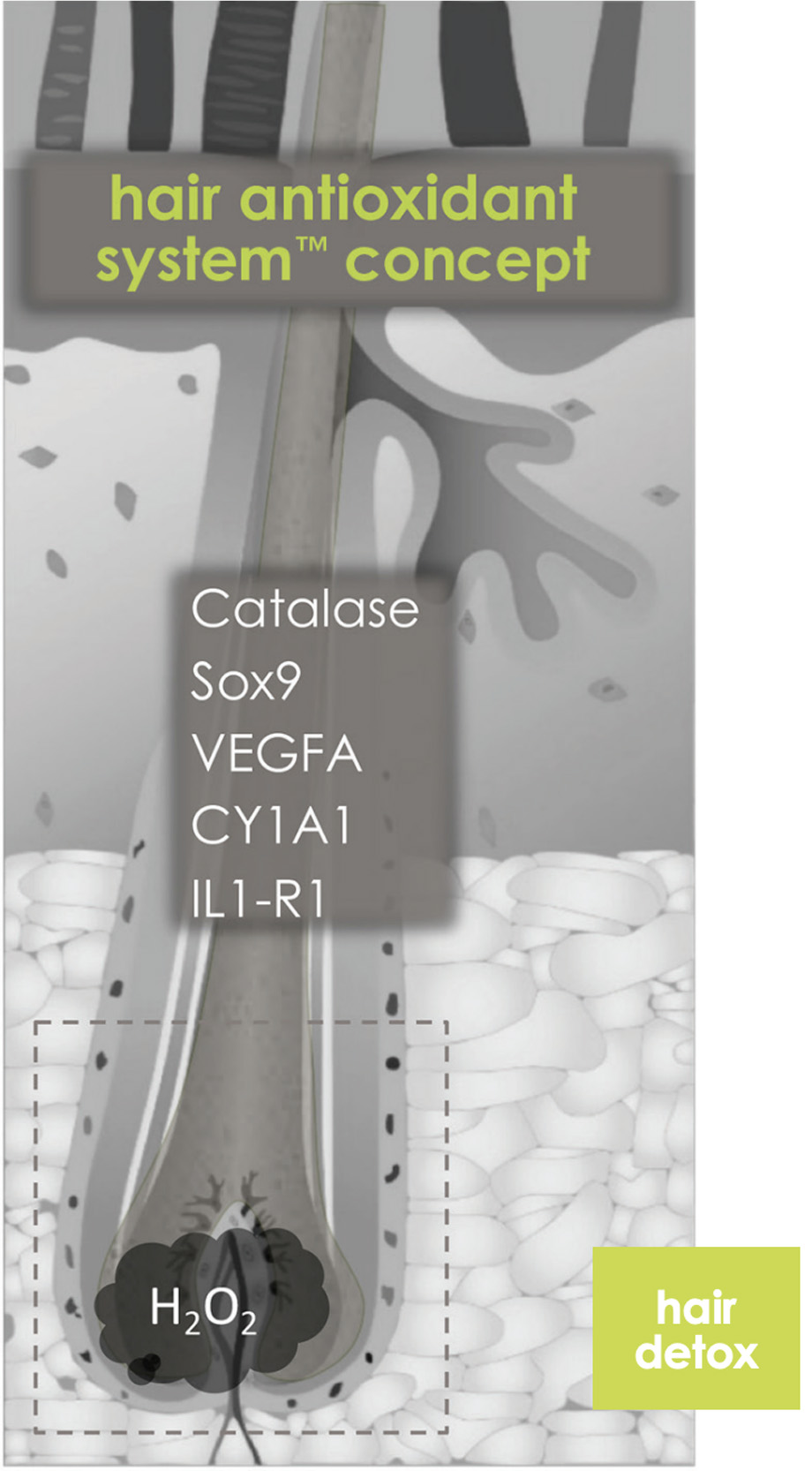 hair antioxidant system™ concept

Catalase
Sox9
VEGFA
CY1A1
IL1-R1

$H_2O_2$

hair detox